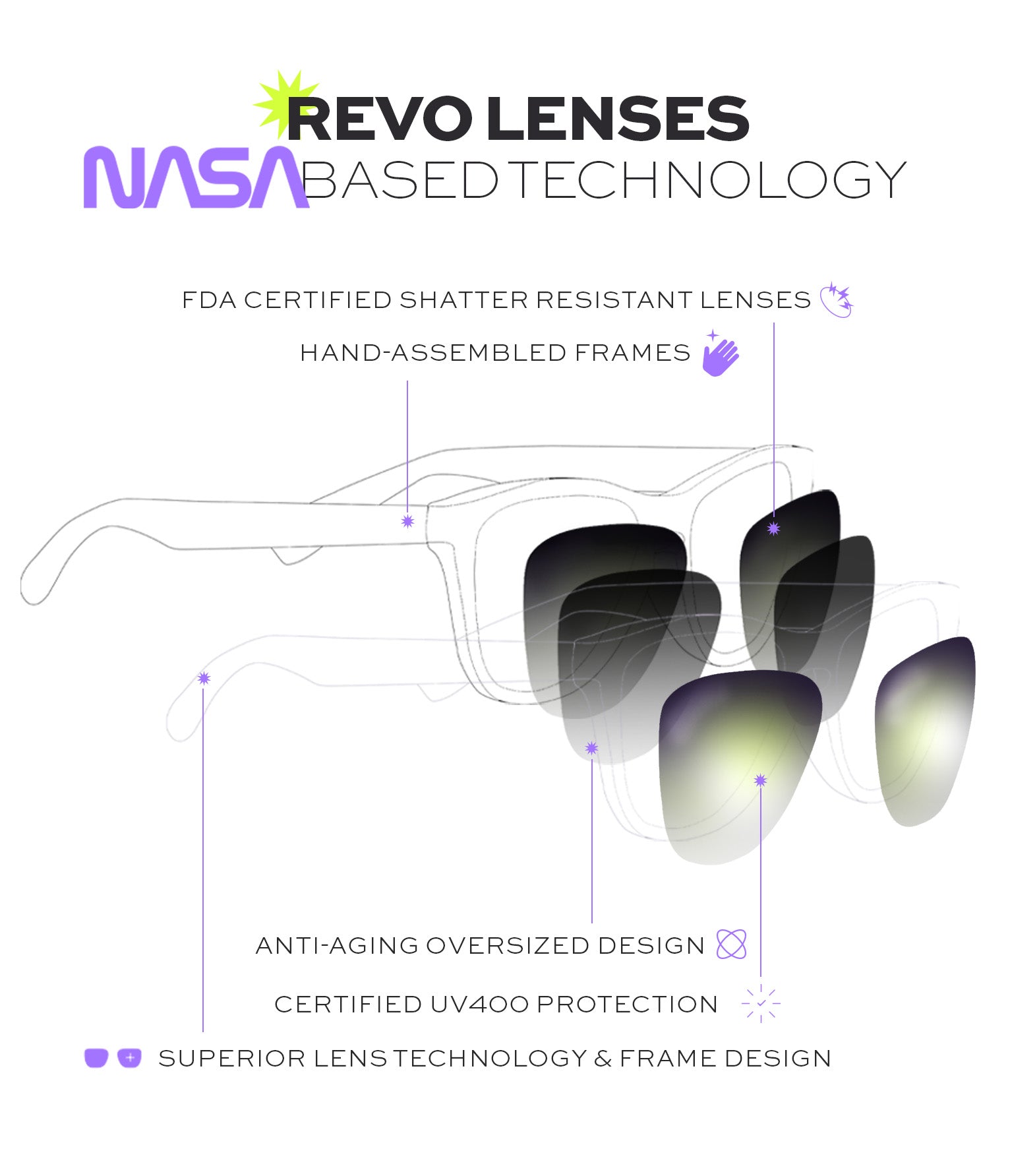 REVO LENSES
NASA BASED TECHNOLOGY

FDA CERTIFIED SHATTER RESISTANT LENSES

HAND-ASSEMBLED FRAMES

ANTI-AGING OVERSIZED DESIGN

CERTIFIED UV400 PROTECTION

SUPERIOR LENS TECHNOLOGY & FRAME DESIGN