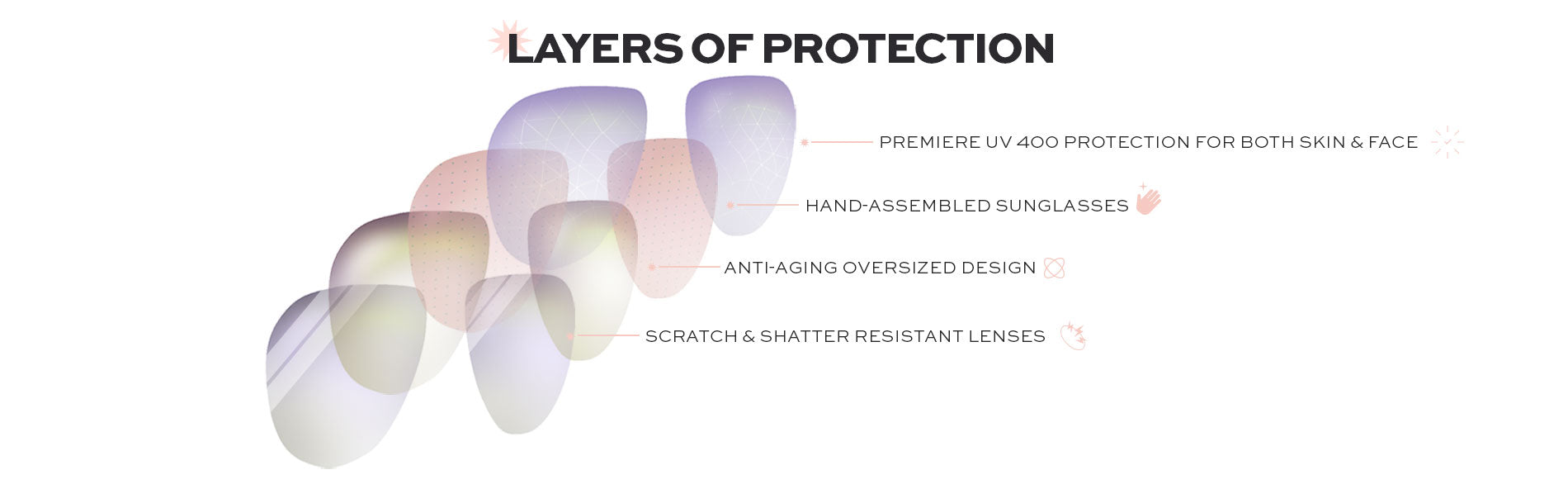 LAYERS OF PROTECTION

PREMIERE UV 400 PROTECTION FOR BOTH SKIN & FACE

HAND-ASSEMBLED SUNGLASSES

ANTI-AGING OVERSIZED DESIGN

SCRATCH & SHATTER RESISTANT LENSES