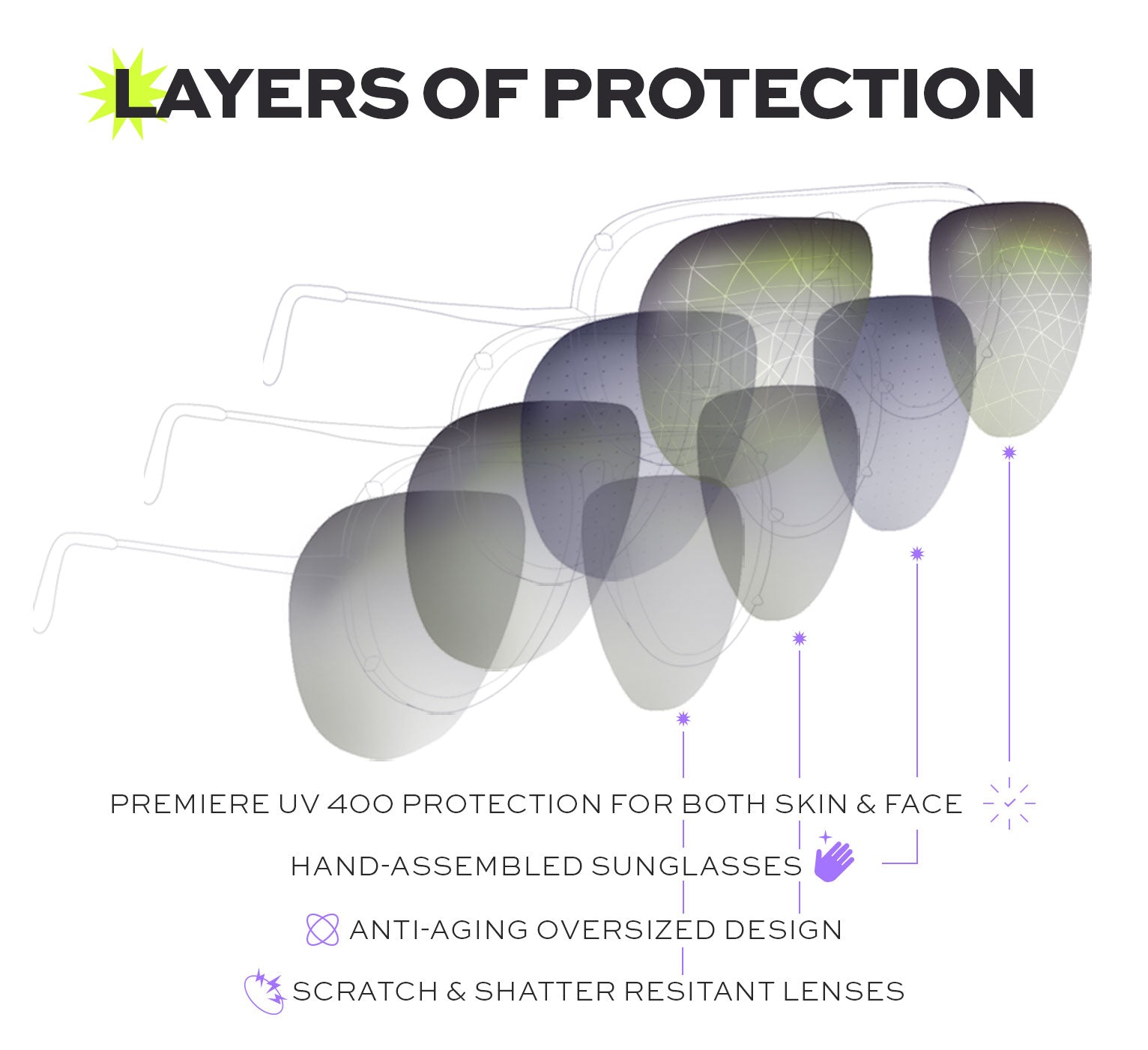 LAYERS OF PROTECTION

PREMIERE UV 400 PROTECTION FOR BOTH SKIN & FACE

HAND-ASSEMBLED SUNGLASSES

ANTI-AGING OVERSIZED DESIGN

SCRATCH & SHATTER RESITANT LENSES