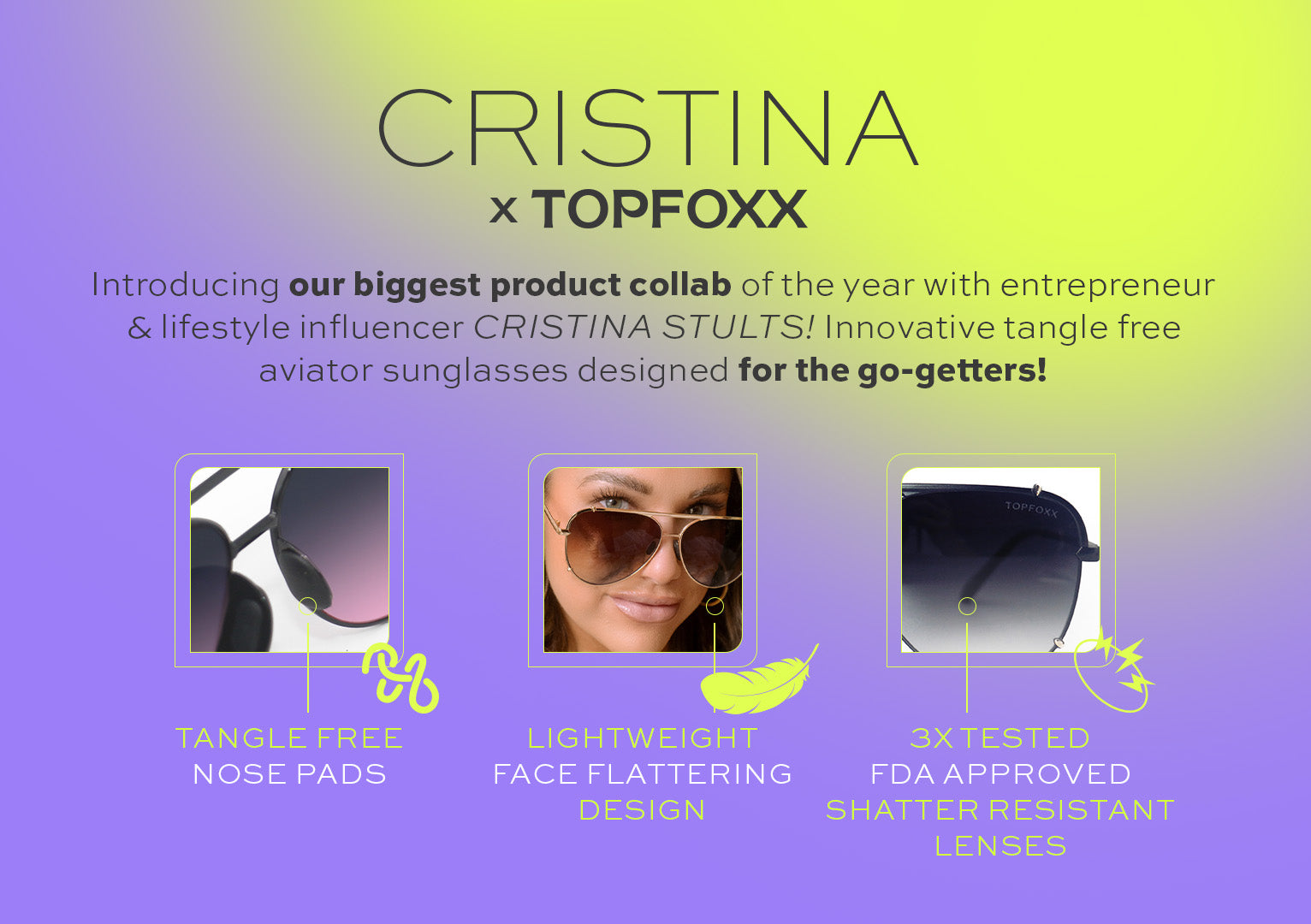 CRISTINA
x TOPFOXX

Introducing our biggest product collab of the year with entrepreneur & lifestyle influencer CRISTINA STULTS! Innovative tangle free aviator sunglasses designed for the go-getters!

TOPFOXX

TANGLE FREE
NOSE PADS

LIGHTWEIGHT
FACE FLATTERING
DESIGN

3X TESTED
FDA APPROVED
SHATTER RESISTANT
LENSES