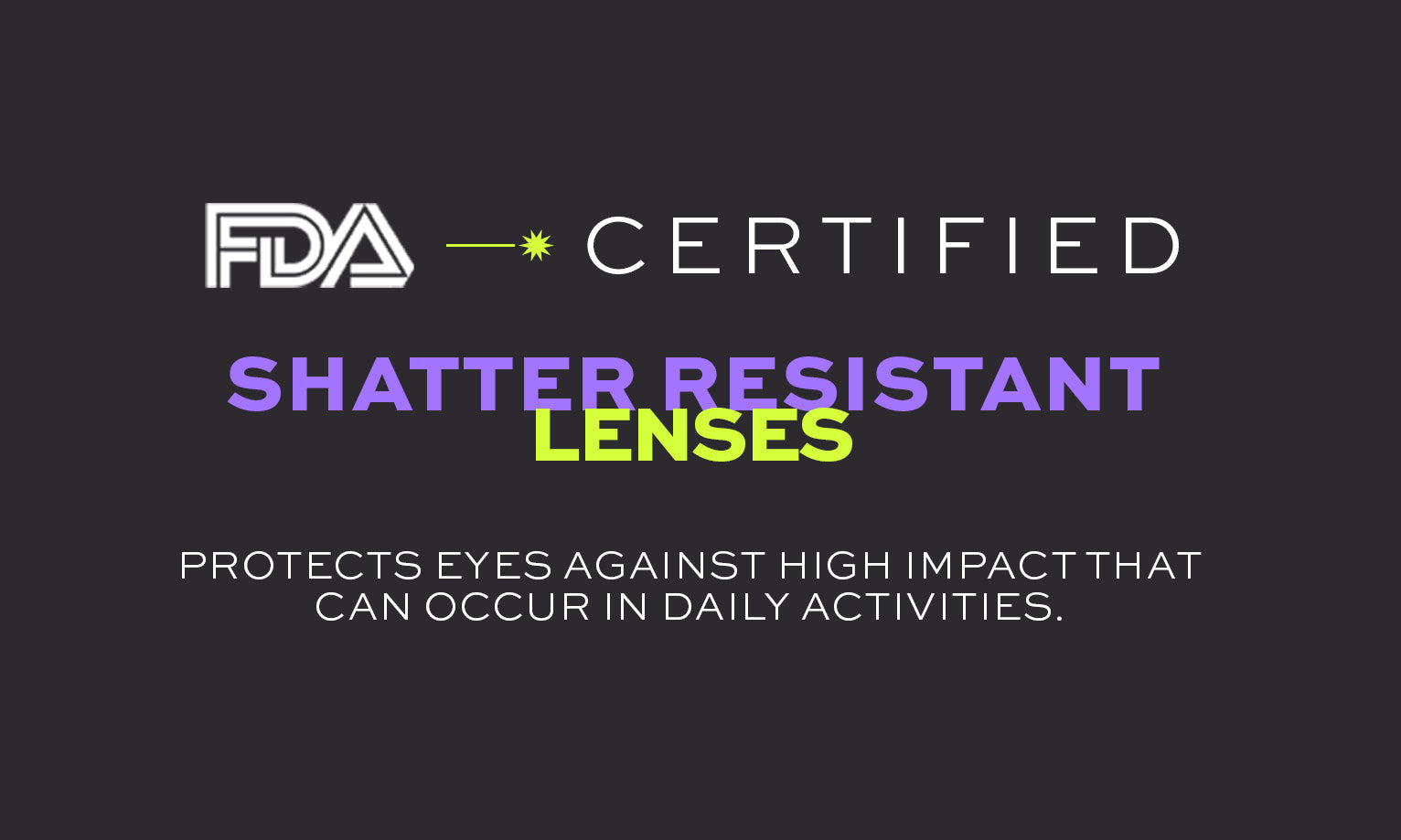 FDA CERTIFIED

SHATTER RESISTANT LENSES

PROTECTS EYES AGAINST HIGH IMPACT THAT CAN OCCUR IN DAILY ACTIVITIES.