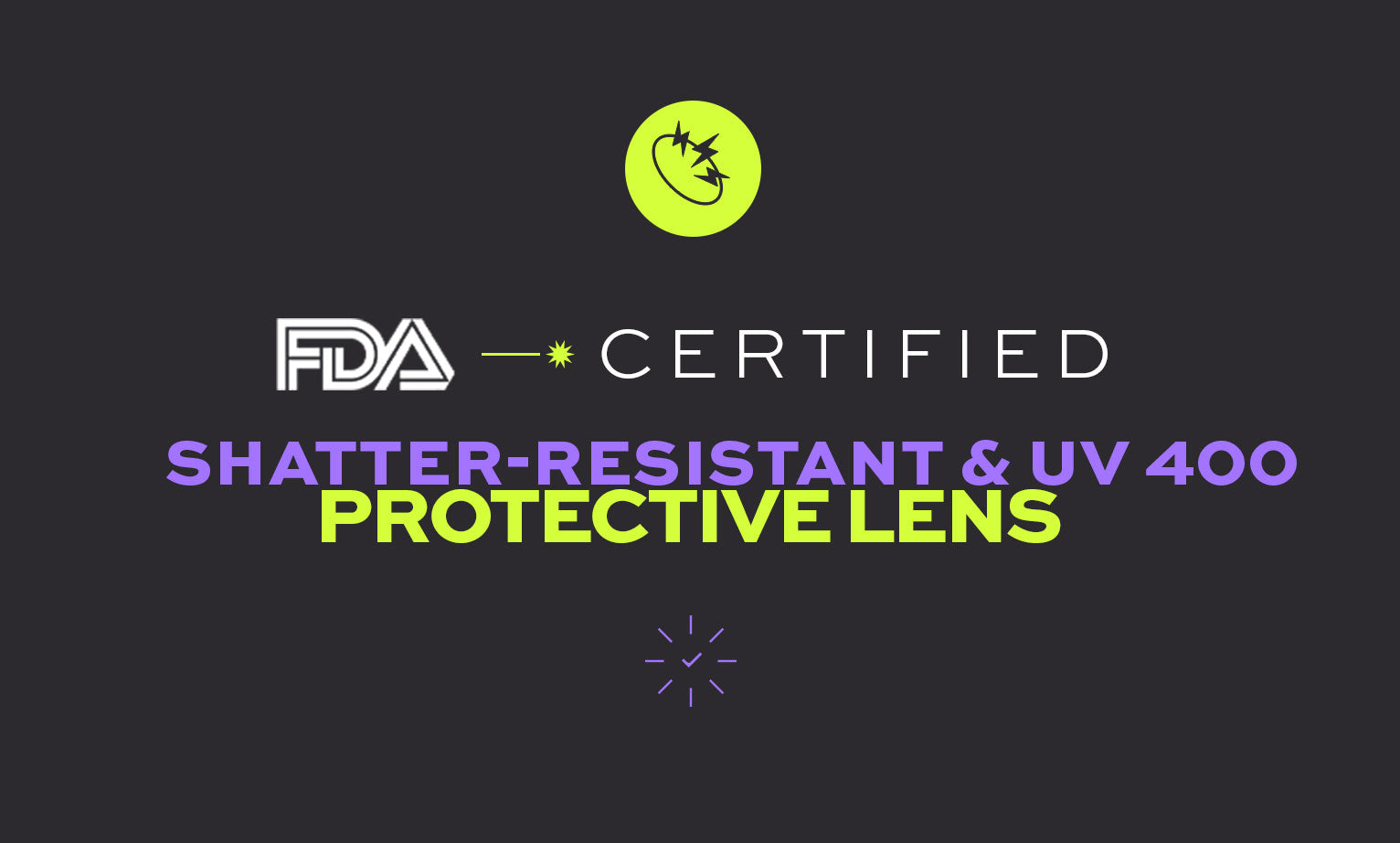 FDA CERTIFIED

SHATTER-RESISTANT & UV 400
PROTECTIVE LENS